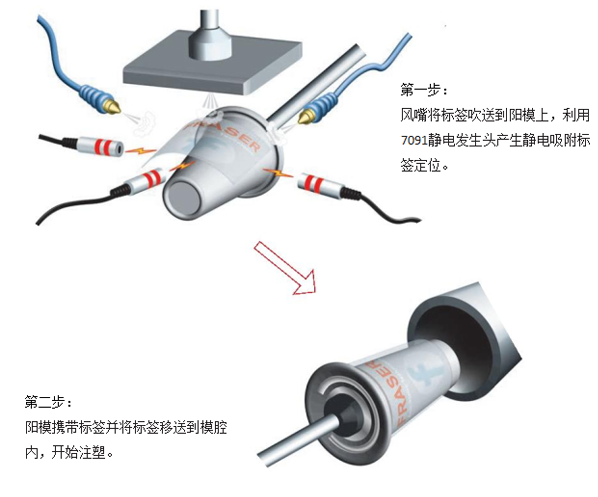 FRASER

第一步：
风嘴将标签吹送到阳模上，利用7091静电发生头产生静电吸附标签定位。

FRASER

第二步：
阳模携带标签并将标签移送到模腔内，开始注塑。